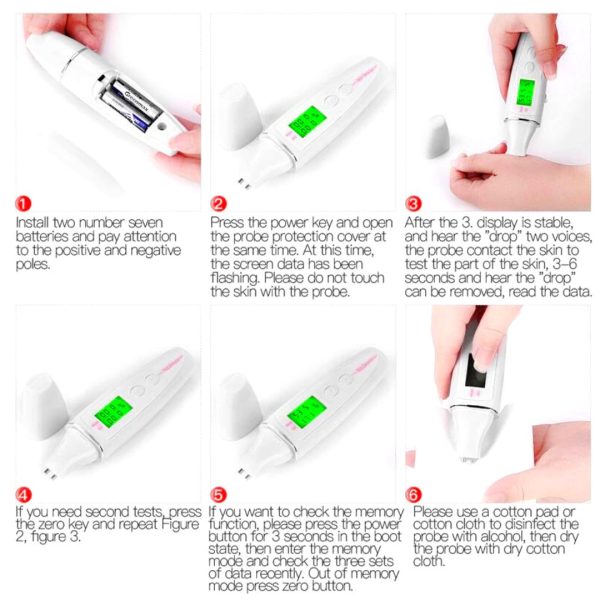 1
Install two number seven batteries and pay attention to the positive and negative poles.

2
Press the power key and open the probe protection cover at the same time. At this time, the screen data has been flashing. Please do not touch the skin with the probe.

3
After the 3. display is stable, and hear the "drop" two voices, the probe contact the skin to test the part of the skin, 3-6 seconds and hear the "drop" can be removed, read the data.

4
If you need second tests, press the zero key and repeat Figure 2, figure 3.

5
If you want to check the memory function, please press the power button for 3 seconds in the boot state, then enter the memory mode and check the three sets of data recently. Out of memory mode press zero button.

6
Please use a cotton pad or cotton cloth to disinfect the probe with alcohol, then dry the probe with dry cotton cloth.