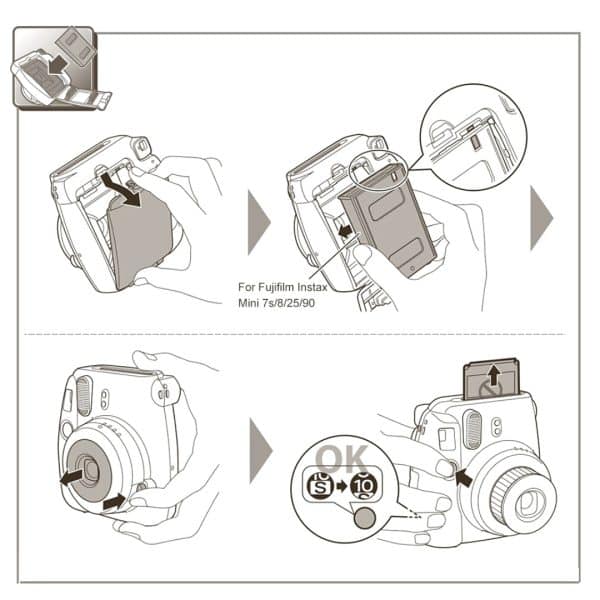 For Fujifilm Instax Mini 7s/8/25/90

OK

S

10